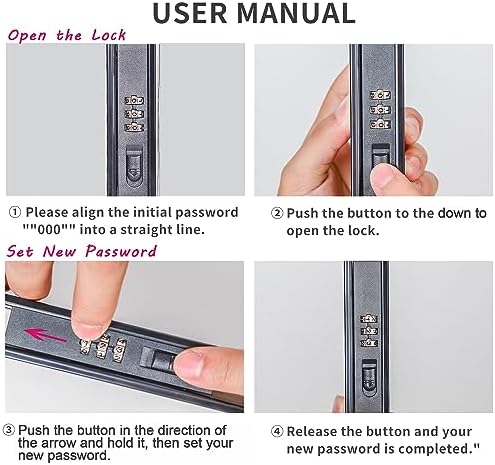 USER MANUAL

Open the Lock

① Please align the initial password ""000"" into a straight line.

② Push the button to the down to open the lock.

Set New Password

③ Push the button in the direction of the arrow and hold it, then set your new password.

④ Release the button and your new password is completed."