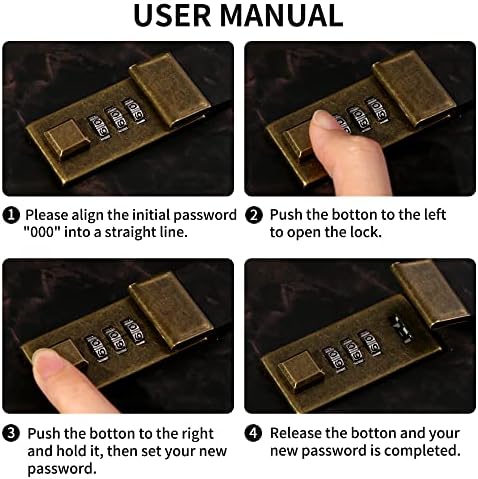 USER MANUAL

1 Please align the initial password "000" into a straight line.

2 Push the botton to the left to open the lock.

3 Push the botton to the right and hold it, then set your new password.

4 Release the botton and your new password is completed.